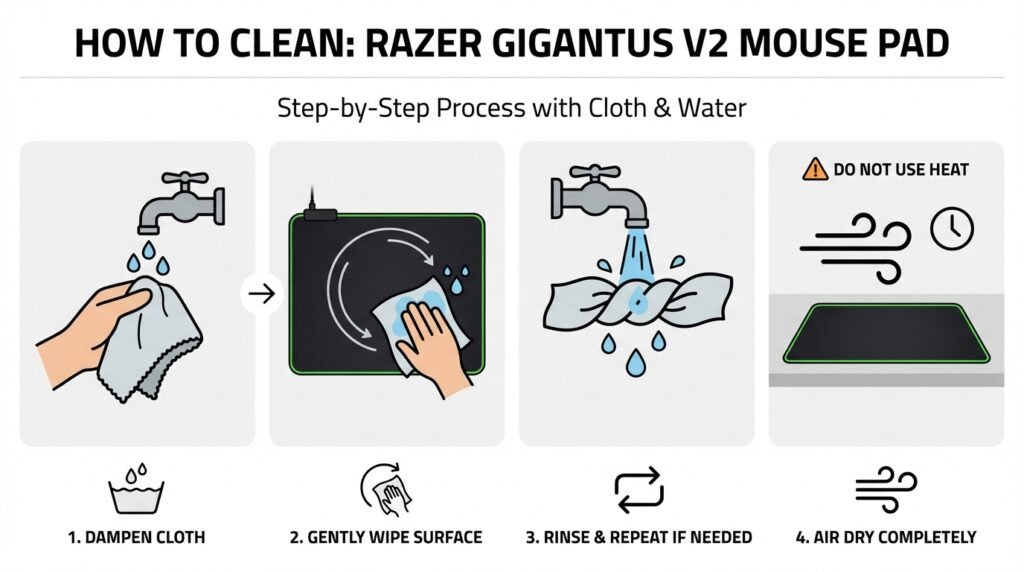 HOW TO CLEAN: RAZER GIGANTUS V2 MOUSE PAD

Step-by-Step Process with Cloth & Water

DO NOT USE HEAT

1. DAMPEN CLOTH

2. GENTLY WIPE SURFACE

3. RINSE & REPEAT IF NEEDED

4. AIR DRY COMPLETELY