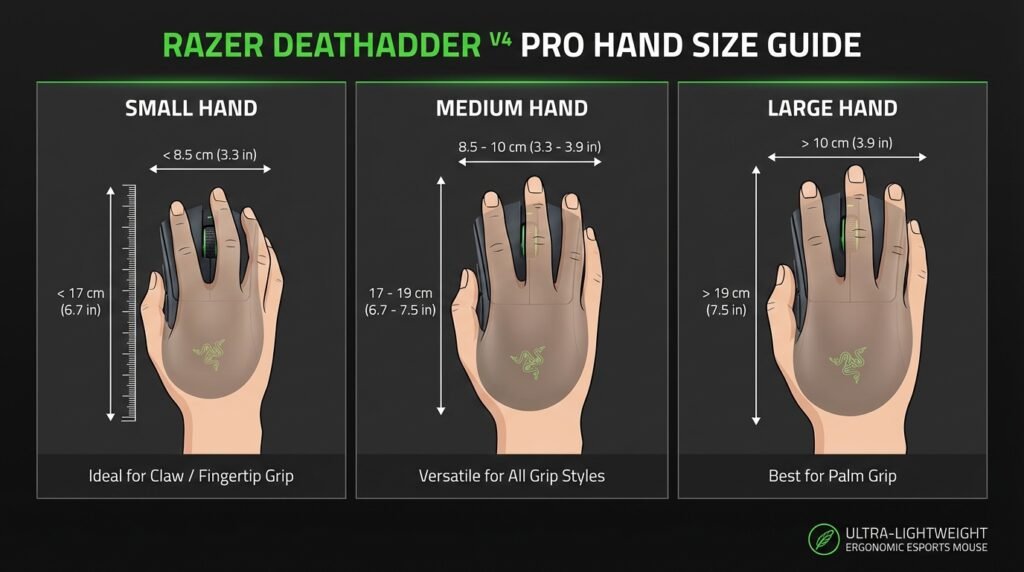 RAZER DEATHADDER V4 PRO HAND SIZE GUIDE

SMALL HAND

< 8.5 cm (3.3 in)

< 17 cm (6.7 in)

Ideal for Claw / Fingertip Grip

MEDIUM HAND

8.5 - 10 cm (3.3 - 3.9 in)

17 - 19 cm (6.7 - 7.5 in)

Versatile for All Grip Styles

LARGE HAND

> 10 cm (3.9 in)

> 19 cm (7.5 in)

Best for Palm Grip

ULTRA-LIGHTWEIGHT
ERGONOMIC ESPORTS MOUSE